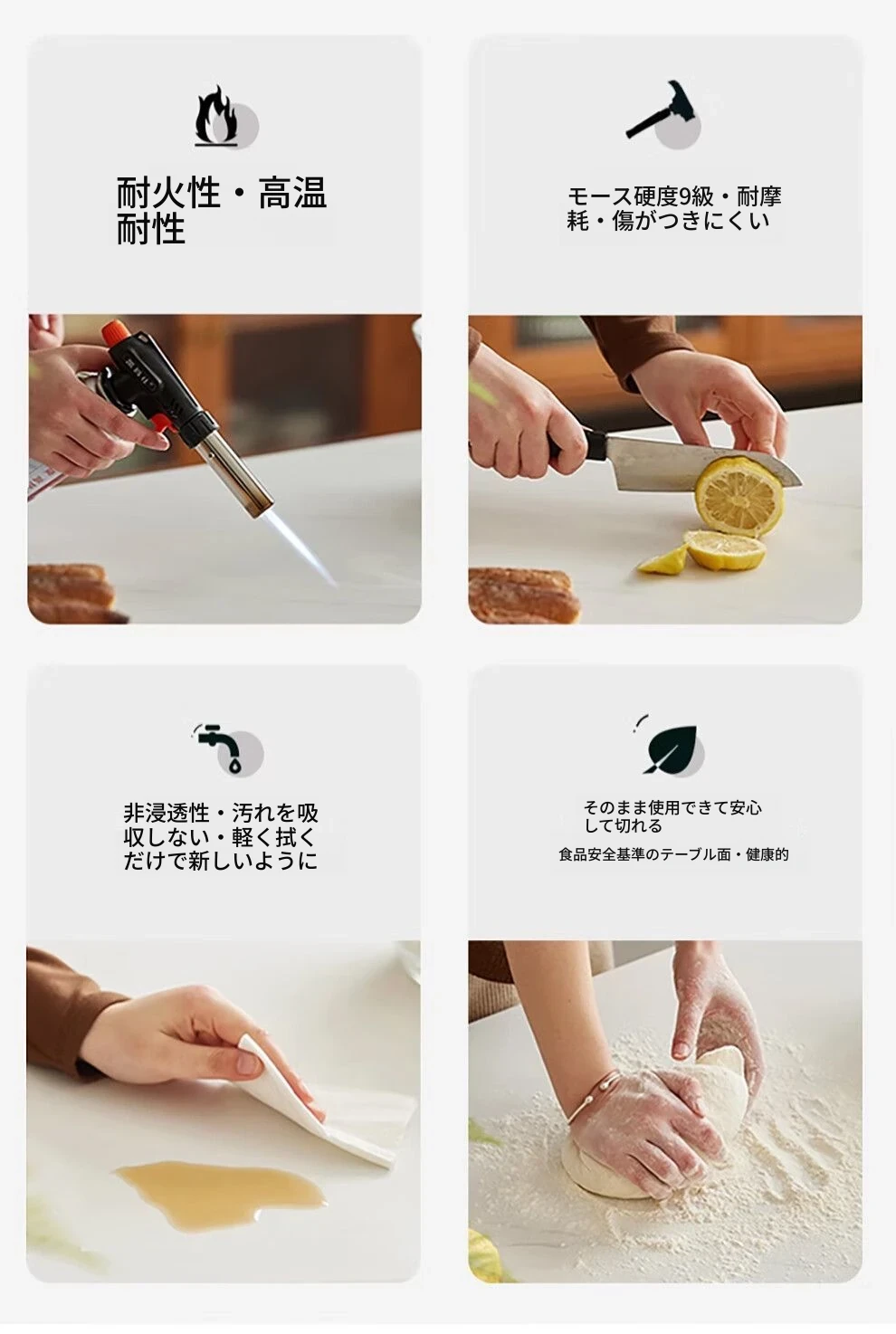 耐火性・高温耐性

モース硬度9級・耐摩耗・傷がつきにくい

非浸透性・汚れを吸収しない・軽く拭くだけで新しいように

そのまま使用できて安心して切れる
食品安全基準のテーブル面・健康的