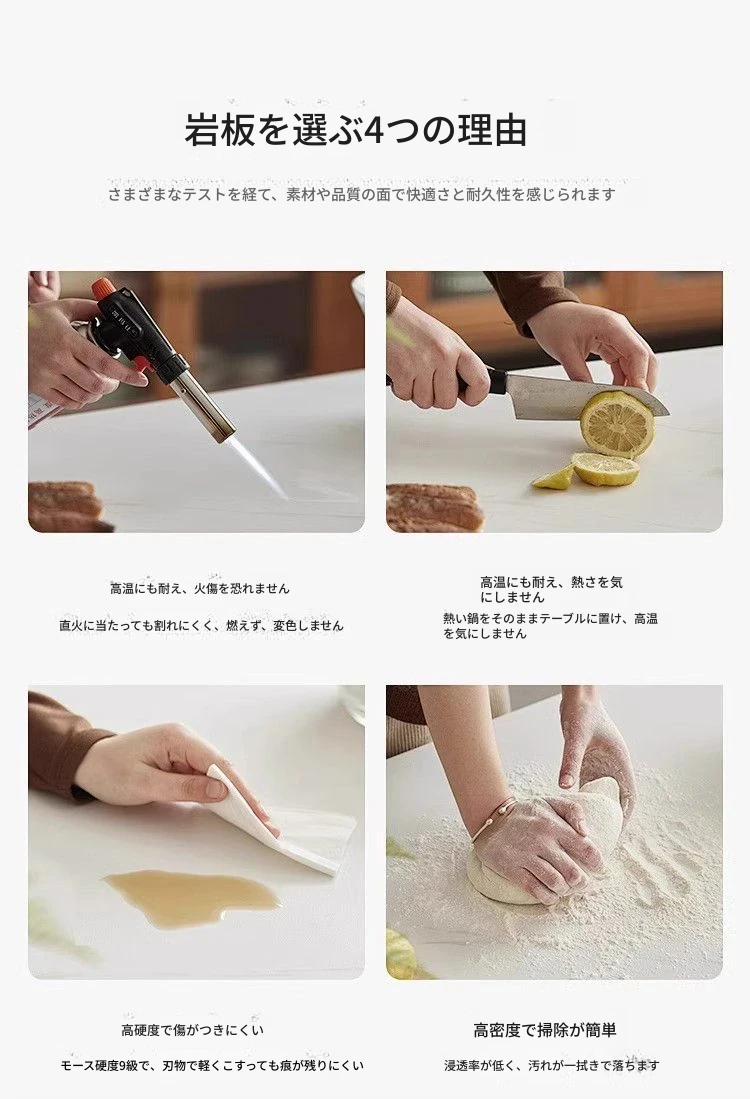 岩板を選ぶ4つの理由

さまざまなテストを経て、素材や品質の面で快適さと耐久性を感じられます

高温にも耐え、火傷を恐れません

直火に当たっても割れにくく、燃えず、変色しません

高温にも耐え、熱さを気にしません

熱い鍋をそのままテーブルに置け、高温を気にしません

高硬度で傷がつきにくい

モース硬度9級で、刃物で軽くこすっても痕が残りにくい

高密度で掃除が簡単

浸透率が低く、汚れが一拭きで落ちます