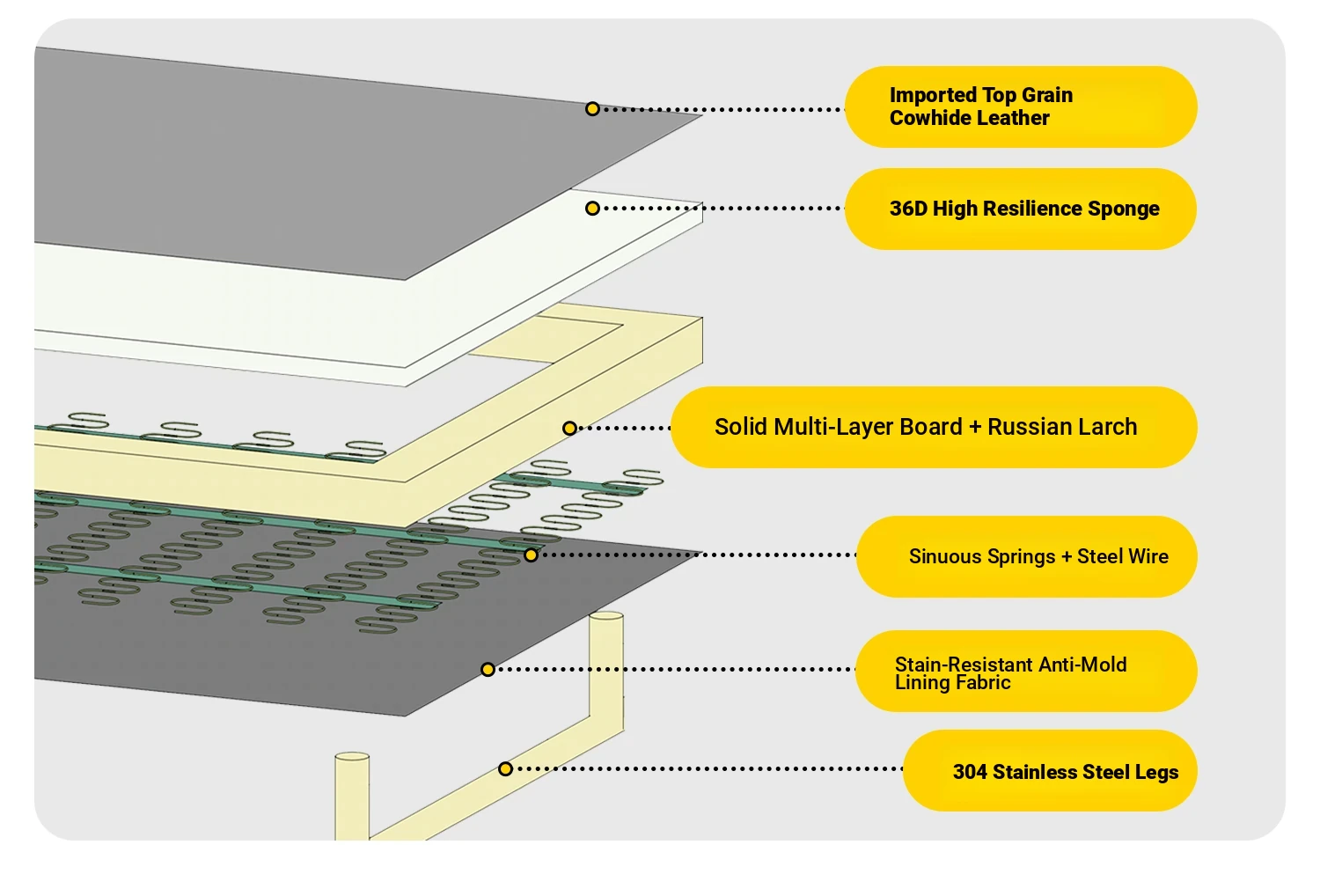 Imported Top Grain Cowhide Leather

36D High Resilience Sponge

Solid Multi-Layer Board + Russian Larch

Sinuous Springs + Steel Wire

Stain-Resistant Anti-Mold Lining Fabric

304 Stainless Steel Legs