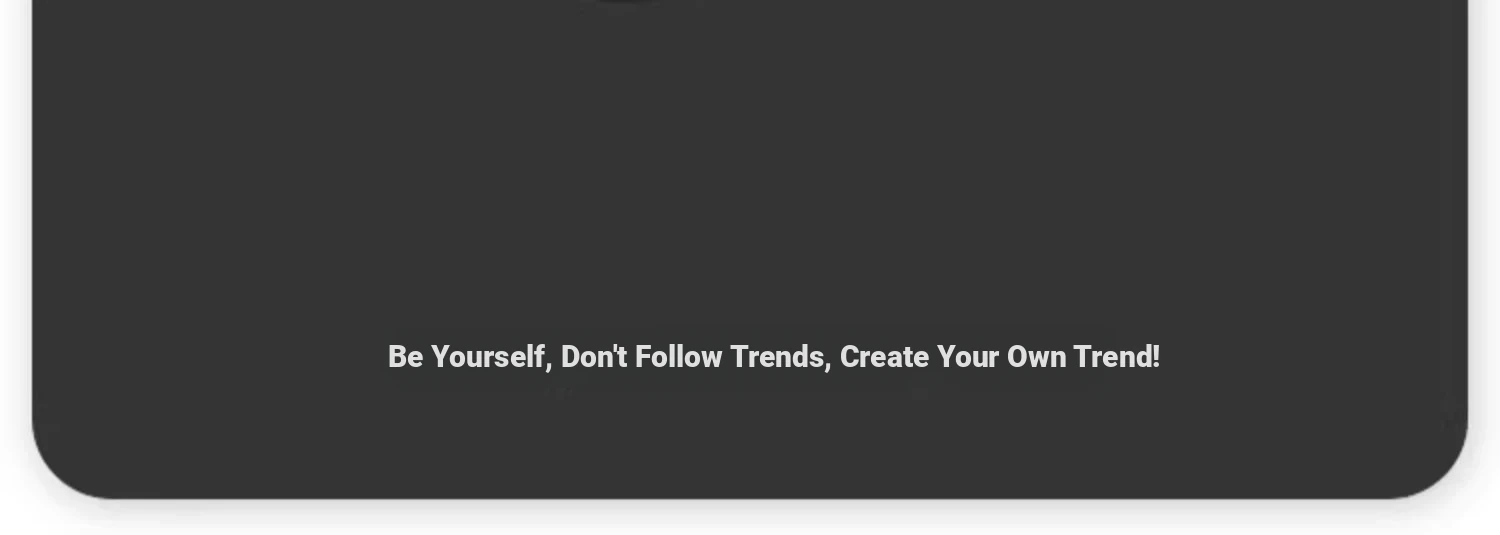 Be Yourself, Don't Follow Trends, Create Your Own Trend!