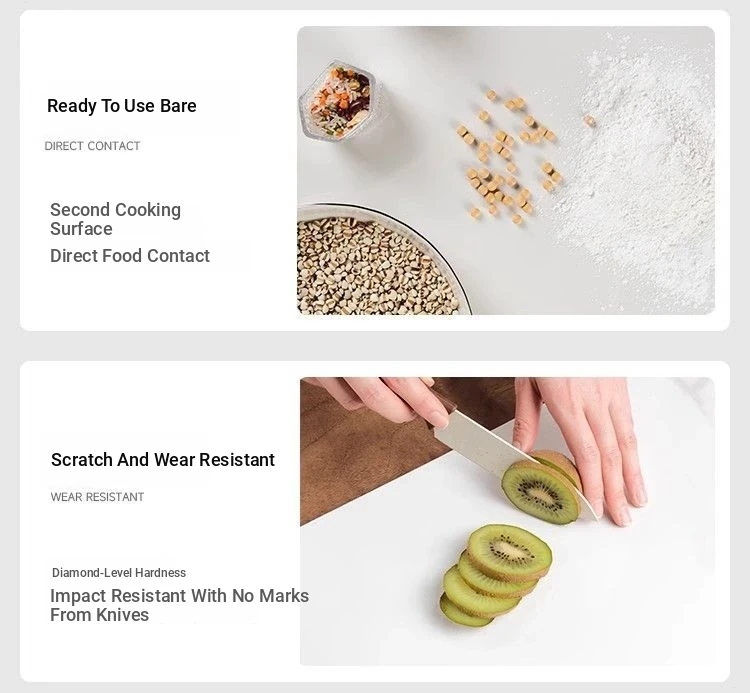 Ready To Use Bare

DIRECT CONTACT

Second Cooking Surface

Direct Food Contact

Scratch And Wear Resistant

WEAR RESISTANT

Diamond-Level Hardness

Impact Resistant With No Marks From Knives