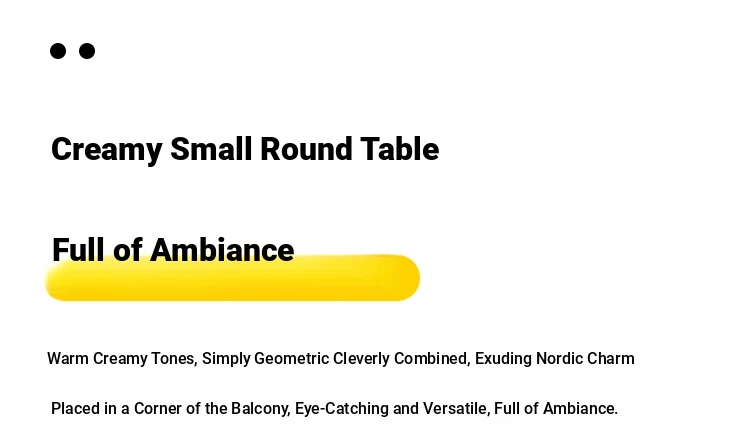 Creamy Small Round Table

Full of Ambiance

Warm Creamy Tones, Simply Geometric Cleverly Combined, Exuding Nordic Charm

Placed in a Corner of the Balcony, Eye-Catching and Versatile, Full of Ambiance.